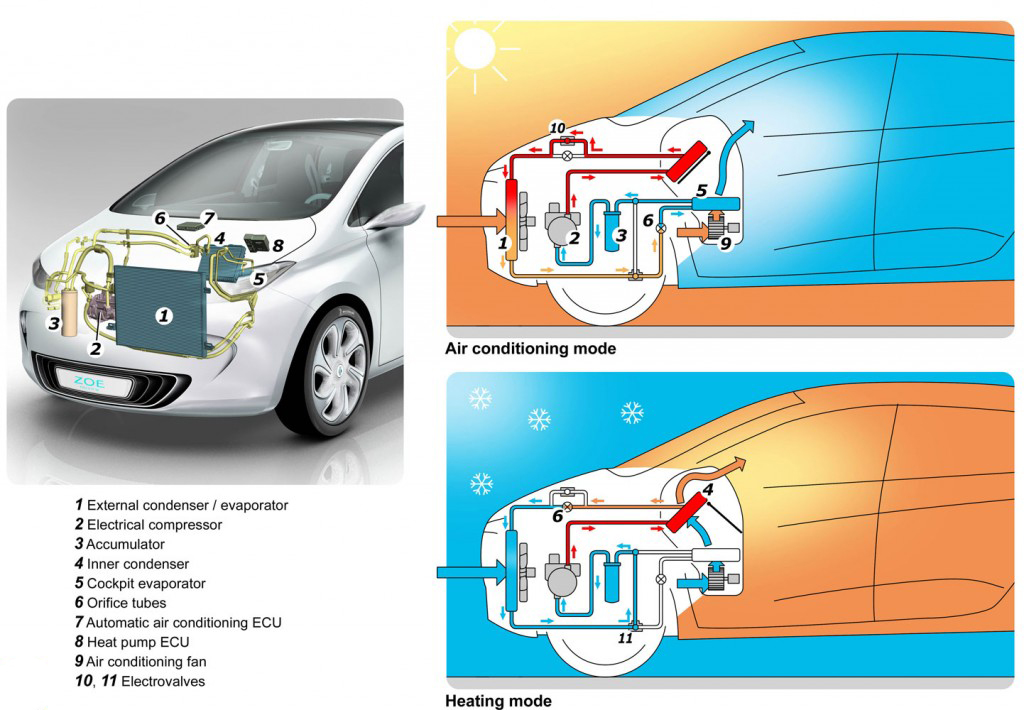 6 7
4 8
5
3
1
2
ZOE

1 External condenser / evaporator
2 Electrical compressor
3 Accumulator
4 Inner condenser
5 Cockpit evaporator
6 Orifice tubes
7 Automatic air conditioning ECU
8 Heat pump ECU
9 Air conditioning fan
10, 11 Electrovalves

10
5
1 2 3 6 9

Air conditioning mode

4
6
11

Heating mode